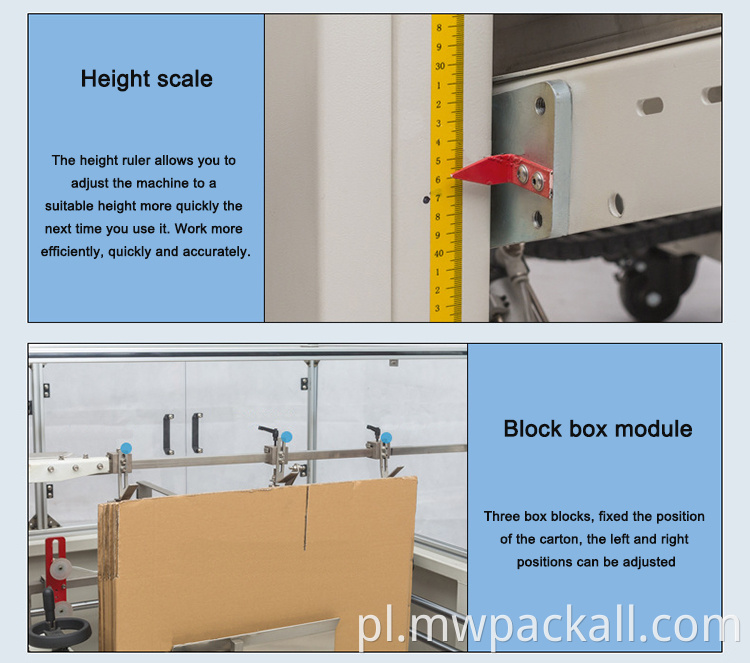 Height scale

The height ruler allows you to adjust the machine to a suitable height more quickly the next time you use it. Work more efficiently, quickly and accurately.

8
9
30
1
2
3
4
5
6
7
8
9
40
1
2
3

Block box module

Three box blocks, fixed the position of the carton, the left and right positions can be adjusted

pl.mwpackall.com